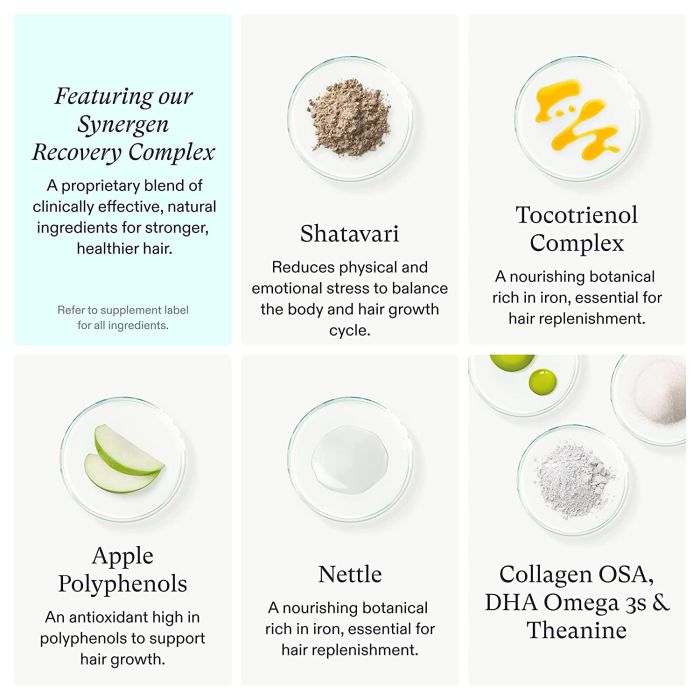 Featuring our Synergen Recovery Complex

A proprietary blend of clinically effective, natural ingredients for stronger, healthier hair.

Refer to supplement label for all ingredients.

Shatavari

Reduces physical and emotional stress to balance the body and hair growth cycle.

Tocotrienol Complex

A nourishing botanical rich in iron, essential for hair replenishment.

Apple Polyphenols

An antioxidant high in polyphenols to support hair growth.

Nettle

A nourishing botanical rich in iron, essential for hair replenishment.

Collagen OSA, DHA Omega 3s & Theanine